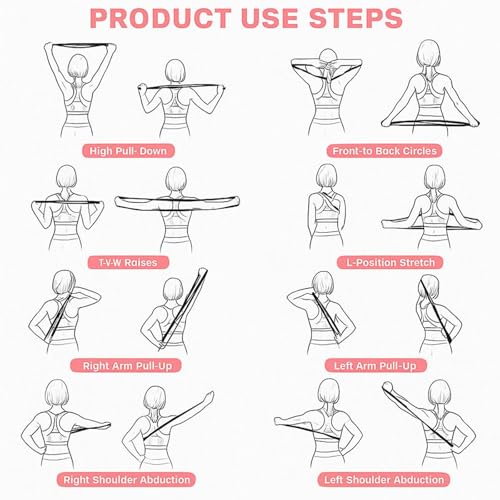 PRODUCT USE STEPS

High Pull- Down

Front-to Back Circles

T-V-W Raises

L-Position Stretch

Right Arm Pull-Up

Left Arm Pull-Up

Right Shoulder Abduction

Left Shoulder Abduction