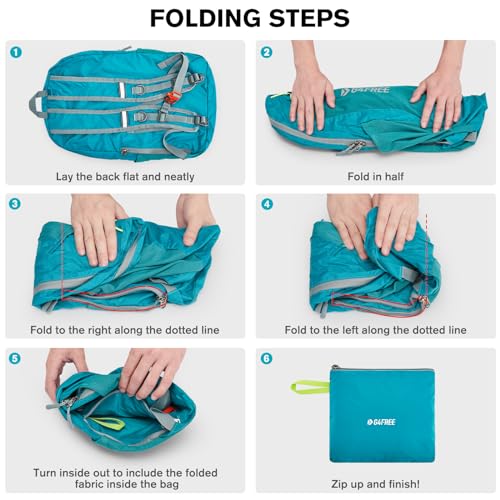 FOLDING STEPS

1

Lay the back flat and neatly

2

G4FREE

Fold in half

3

Fold to the right along the dotted line

4

Fold to the left along the dotted line

5

Turn inside out to include the folded fabric inside the bag

6

G4FREE

Zip up and finish!