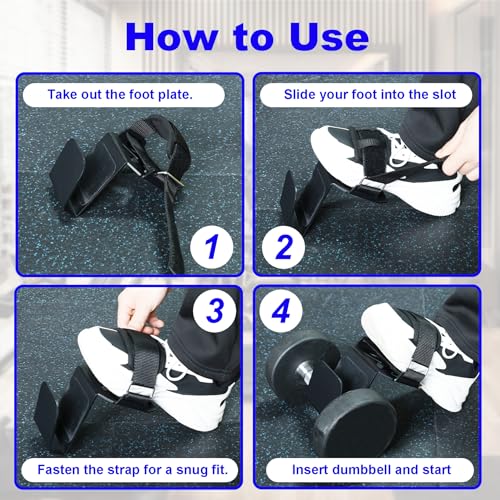 How to Use

Take out the foot plate.

1

Slide your foot into the slot

2

3

Fasten the strap for a snug fit.

4

Insert dumbbell and start