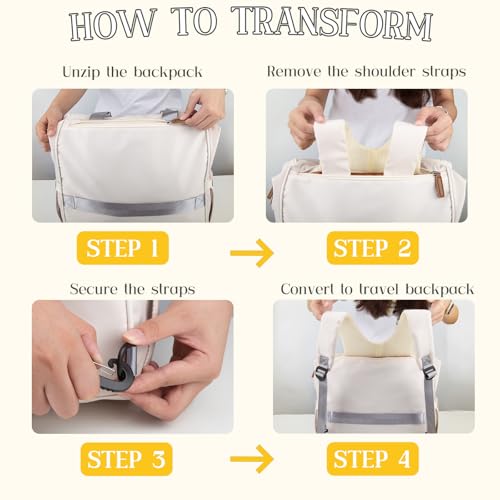 HOW TO TRANSFORM

Unzip the backpack

STEP 1

→

Remove the shoulder straps

STEP 2

Secure the straps

STEP 3

→

Convert to travel backpack

STEP 4