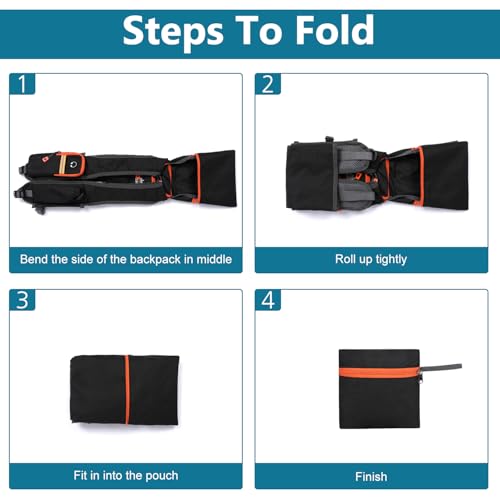 Steps To Fold

1

Bend the side of the backpack in middle

2

Roll up tightly

3

Fit in into the pouch

4

Finish