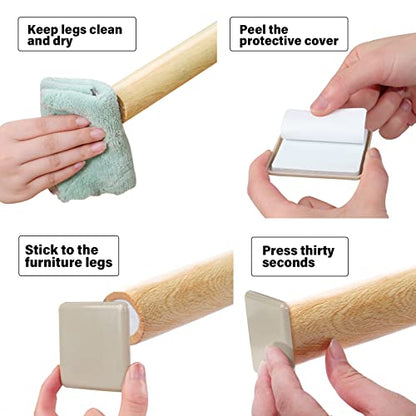 Keep legs clean and dry

Peel the protective cover

Stick to the furniture legs

Press thirty seconds