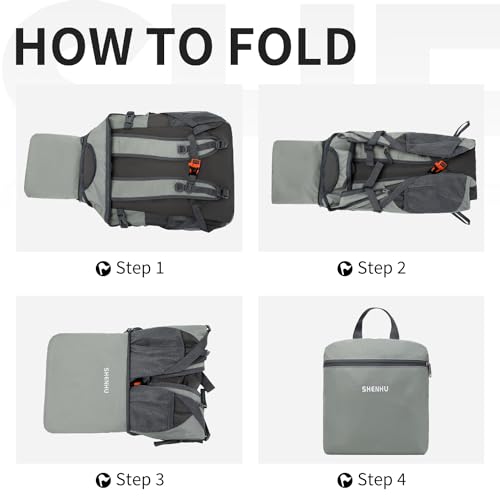 HOW TO FOLD

Step 1

Step 2

SHENHU

Step 3

SHENHU

Step 4