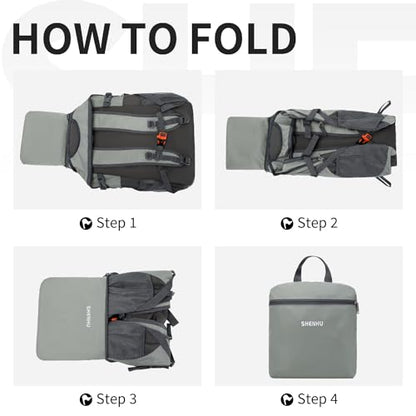 HOW TO FOLD

Step 1

Step 2

SHENHU

Step 3

SHENHU

Step 4