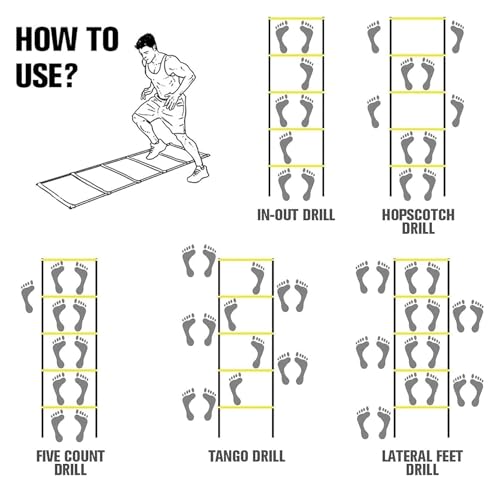 HOW TO USE?

IN-OUT DRILL

HOPSCOTCH DRILL

FIVE COUNT DRILL

TANGO DRILL

LATERAL FEET DRILL