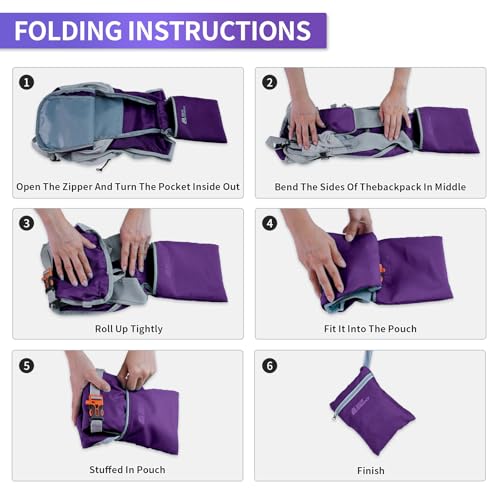 FOLDING INSTRUCTIONS

1
Open The Zipper And Turn The Pocket Inside Out

2
Bend The Sides Of Thebackpack In Middle

3
Roll Up Tightly

4
Fit It Into The Pouch

5
Stuffed In Pouch

6
Finish