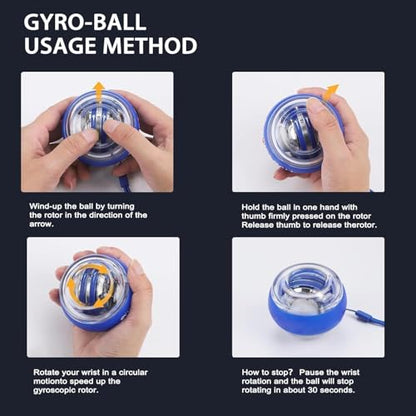 GYRO-BALL USAGE METHOD

Wind-up the ball by turning the rotor in the direction of the arrow.

Hold the ball in one hand with thumb firmly pressed on the rotor Release thumb to release therotor.

Rotate your wrist in a circular motionto speed up the gyroscopic rotor.

How to stop? Pause the wrist rotation and the ball will stop rotating in about 30 seconds.