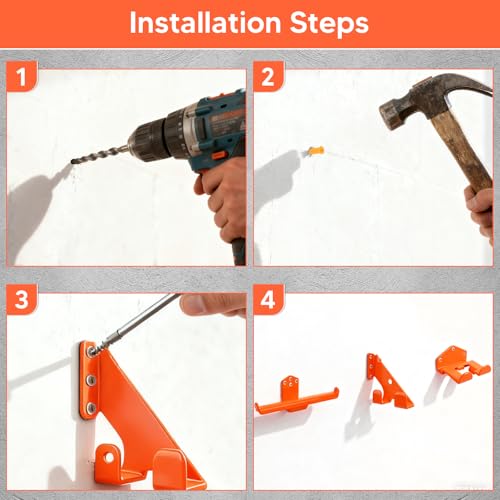 Installation Steps

1

2

3

4