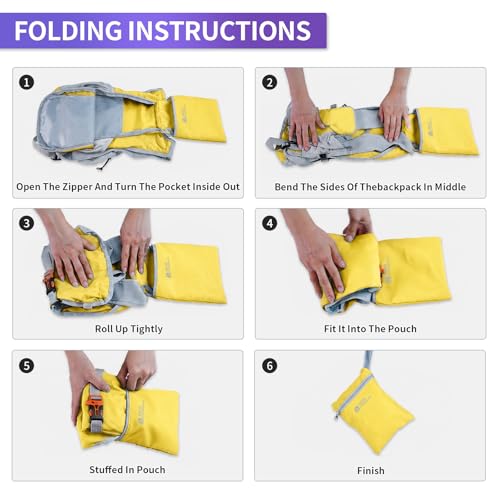 FOLDING INSTRUCTIONS

1
Open The Zipper And Turn The Pocket Inside Out

2
Bend The Sides Of Thebackpack In Middle

3
Roll Up Tightly

4
Fit It Into The Pouch

5
Stuffed In Pouch

6
Finish