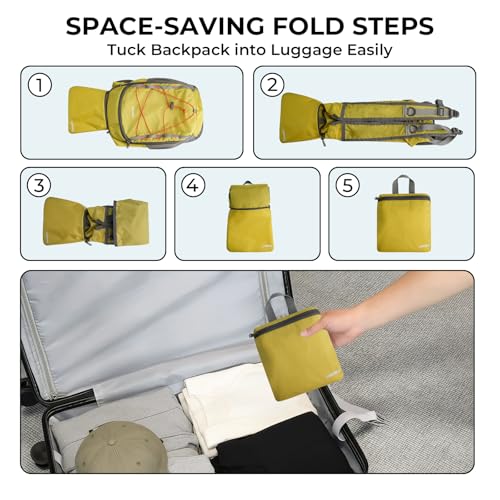 SPACE-SAVING FOLD STEPS
Tuck Backpack into Luggage Easily

1

2

3

4

5