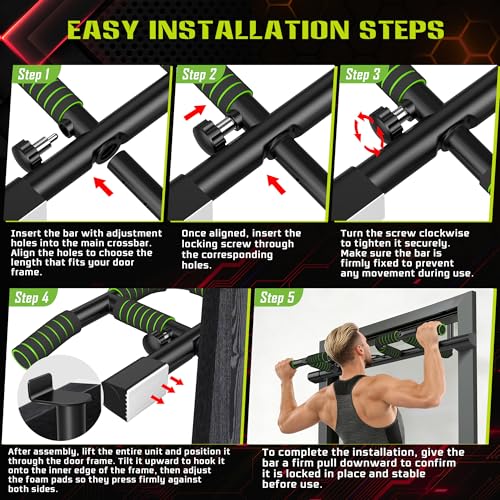 EASY INSTALLATION STEPS

Step 1

Insert the bar with adjustment holes into the main crossbar. Align the holes to choose the length that fits your door frame.

Step 2

Once aligned, insert the locking screw through the corresponding holes.

Step 3

Turn the screw clockwise to tighten it securely. Make sure the bar is firmly fixed to prevent any movement during use.

Step 4

After assembly, lift the entire unit and position it through the door frame. Tilt it upward to hook it onto the inner edge of the frame, then adjust the foam pads so they press firmly against both sides.

Step 5

To complete the installation, give the bar a firm pull downward to confirm it is locked in place and stable before use.