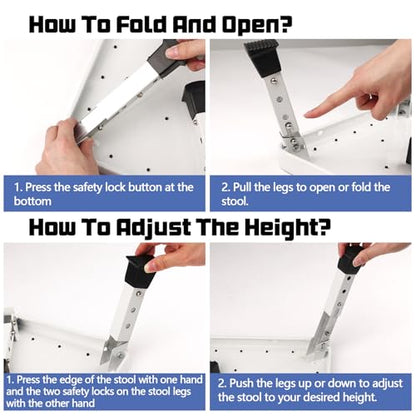 How To Fold And Open?

1. Press the safety lock button at the bottom

2. Pull the legs to open or fold the stool.

How To Adjust The Height?

1. Press the edge of the stool with one hand and the two safety locks on the stool legs with the other hand

2. Push the legs up or down to adjust the stool to your desired height.