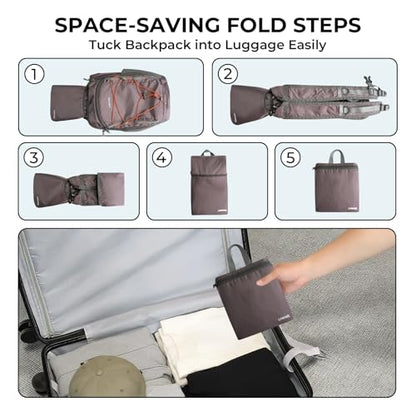 SPACE-SAVING FOLD STEPS
Tuck Backpack into Luggage Easily

1

2

3

4

5