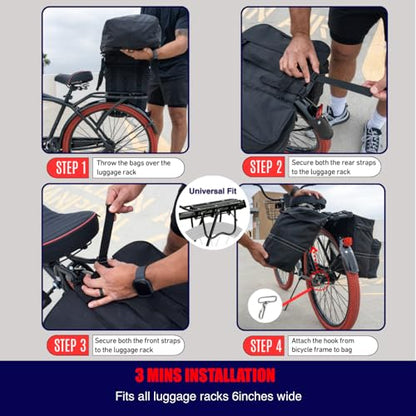 STEP 1 Throw the bags over the luggage rack

STEP 2 Secure both the rear straps to the luggage rack

Universal Fit

STEP 3 Secure both the front straps to the luggage rack

STEP 4 Attach the hook from bicycle frame to bag

3 MINS INSTALLATION

Fits all luggage racks 6inches wide