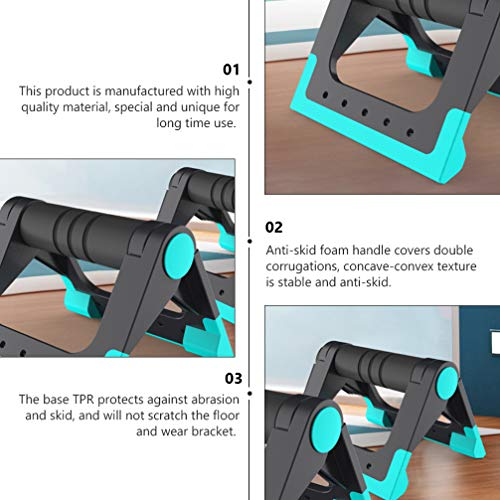 01

This product is manufactured with high quality material, special and unique for long time use.

02

Anti-skid foam handle covers double corrugations, concave-convex texture is stable and anti-skid.

03

The base TPR protects against abrasion and skid, and will not scratch the floor and wear bracket.