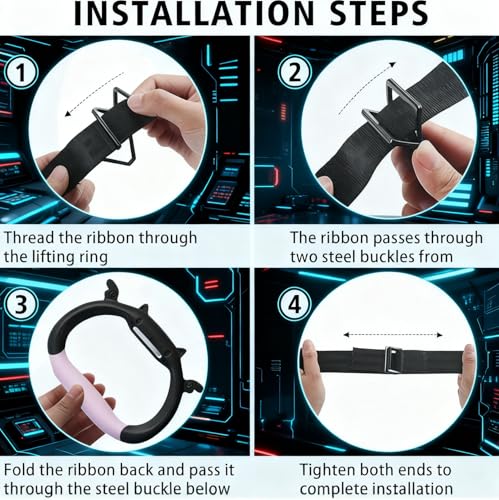 INSTALLATION STEPS

1

Thread the ribbon through the lifting ring

2

The ribbon passes through two steel buckles from

3

Fold the ribbon back and pass it through the steel buckle below

4

Tighten both ends to complete installation