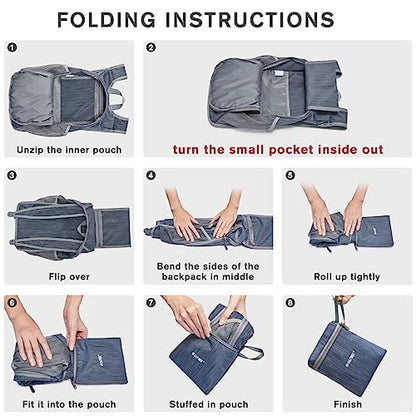 FOLDING INSTRUCTIONS

1
Unzip the inner pouch

2
turn the small pocket inside out

3
Flip over

4
Bend the sides of the backpack in middle

5
Roll up tightly

6
Fit it into the pouch

7
Stuffed in pouch

8
Finish