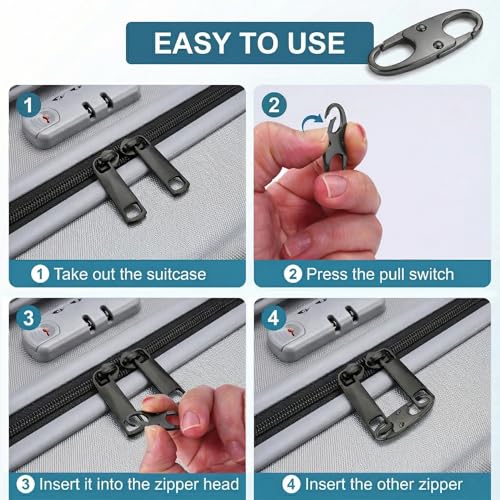 EASY TO USE

1

1 Take out the suitcase

2

2 Press the pull switch

3

3 Insert it into the zipper head

4

4 Insert the other zipper