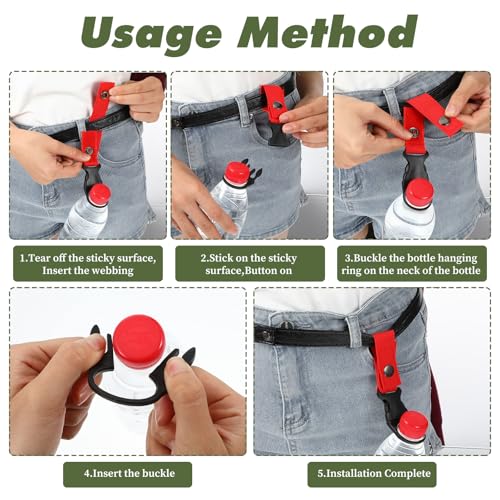 Usage Method

1.Tear off the sticky surface, Insert the webbing

2.Stick on the sticky surface,Button on

3.Buckle the bottle hanging ring on the neck of the bottle

4.Insert the buckle

5.Installation Complete