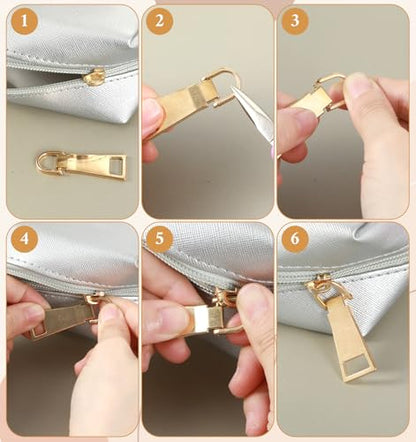 1
2
3
4
5
6