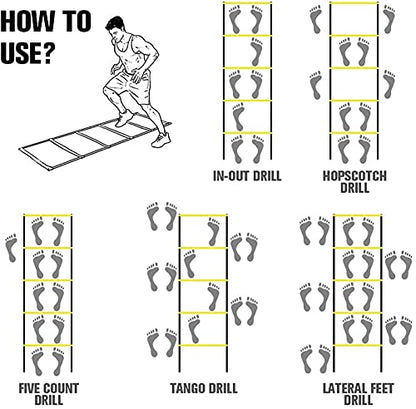 HOW TO USE?

IN-OUT DRILL

HOPSCOTCH DRILL

FIVE COUNT DRILL

TANGO DRILL

LATERAL FEET DRILL