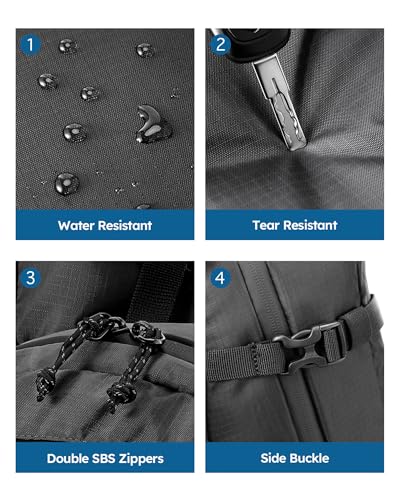 1

Water Resistant

2

Tear Resistant

3

Double SBS Zippers

4

Side Buckle