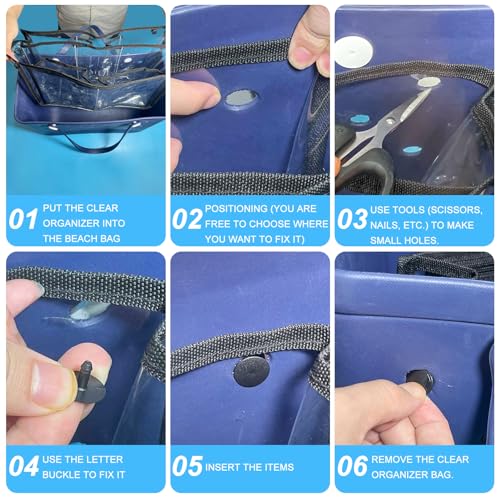 01 PUT THE CLEAR ORGANIZER INTO THE BEACH BAG

02 POSITIONING (YOU ARE FREE TO CHOOSE WHERE YOU WANT TO FIX IT)

03 USE TOOLS (SCISSORS, NAILS, ETC.) TO MAKE SMALL HOLES.

04 USE THE LETTER BUCKLE TO FIX IT

05 INSERT THE ITEMS

06 REMOVE THE CLEAR ORGANIZER BAG.