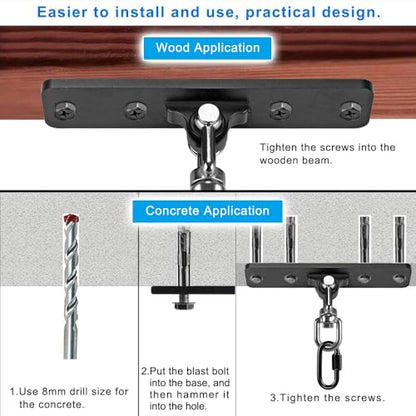 Easier to install and use, practical design.

Wood Application

Tighten the screws into the wooden beam.

Concrete Application

1.Use 8mm drill size for the concrete.

2.Put the blast bolt into the base, and then hammer it into the hole.

3.Tighten the screws.