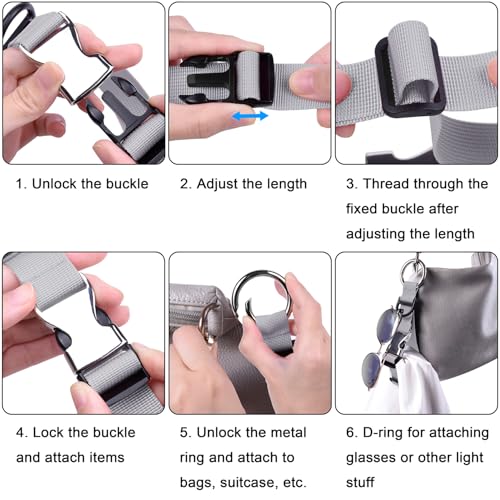 1. Unlock the buckle

2. Adjust the length

3. Thread through the fixed buckle after adjusting the length

4. Lock the buckle and attach items

5. Unlock the metal ring and attach to bags, suitcase, etc.

6. D-ring for attaching glasses or other light stuff