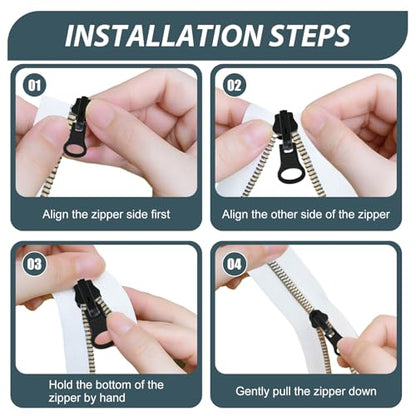 INSTALLATION STEPS

01

Align the zipper side first

02

Align the other side of the zipper

03

Hold the bottom of the zipper by hand

04

Gently pull the zipper down