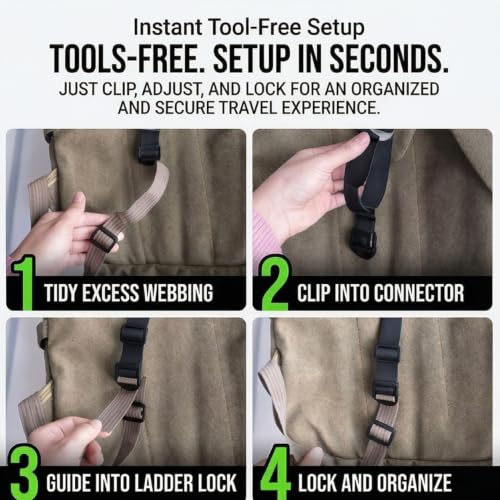 Instant Tool-Free Setup

TOOLS-FREE. SETUP IN SECONDS.

JUST CLIP, ADJUST, AND LOCK FOR AN ORGANIZED AND SECURE TRAVEL EXPERIENCE.

1 TIDY EXCESS WEBBING

2 CLIP INTO CONNECTOR

3 GUIDE INTO LADDER LOCK

4 LOCK AND ORGANIZE