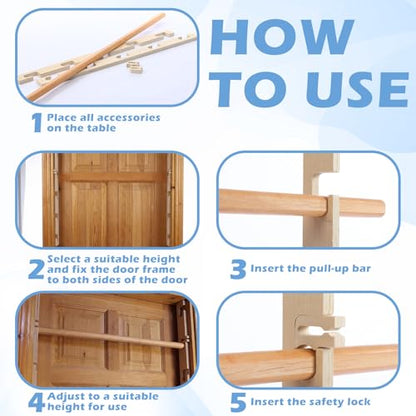 HOW TO USE

1 Place all accessories on the table

2 Select a suitable height and fix the door frame to both sides of the door

3 Insert the pull-up bar

4 Adjust to a suitable height for use

5 Insert the safety lock