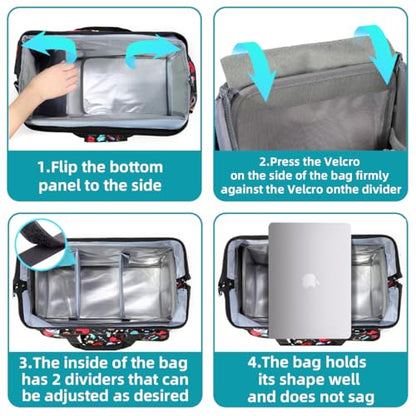 1.Flip the bottom panel to the side

2.Press the Velcro on the side of the bag firmly against the Velcro onthe divider

3.The inside of the bag has 2 dividers that can be adjusted as desired

4.The bag holds its shape well and does not sag