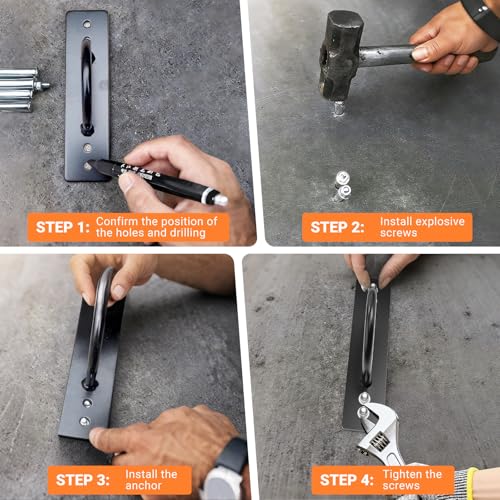 STEP 1: Confirm the position of the holes and drilling

STEP 2: Install explosive screws

STEP 3: Install the anchor

STEP 4: Tighten the screws