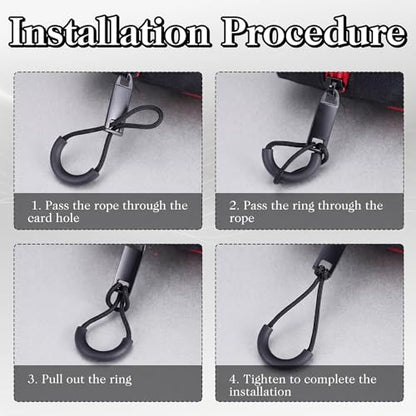 Installation Procedure

1. Pass the rope through the card hole

2. Pass the ring through the rope

3. Pull out the ring

4. Tighten to complete the installation