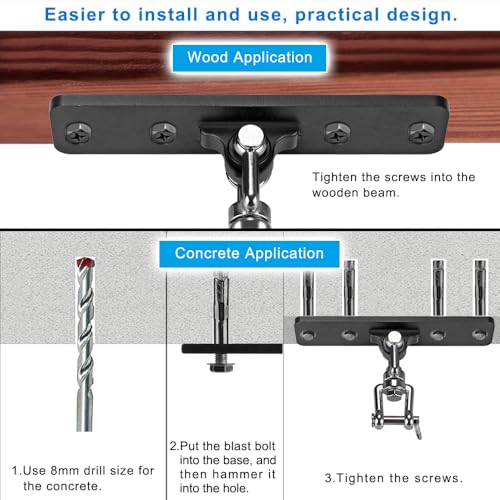 Easier to install and use, practical design.

Wood Application

Tighten the screws into the wooden beam.

Concrete Application

1.Use 8mm drill size for the concrete.

2.Put the blast bolt into the base, and then hammer it into the hole.

3.Tighten the screws.