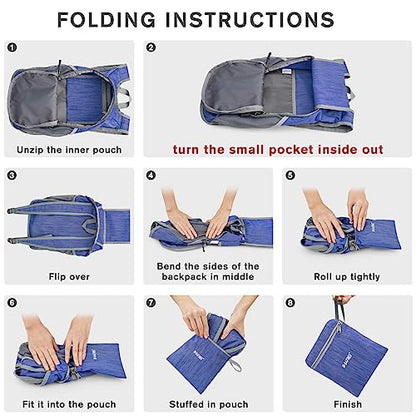 FOLDING INSTRUCTIONS

1
Unzip the inner pouch

2
turn the small pocket inside out

3
Flip over

4
Bend the sides of the backpack in middle

5
Roll up tightly

6
Fit it into the pouch

7
Stuffed in pouch

8
Finish